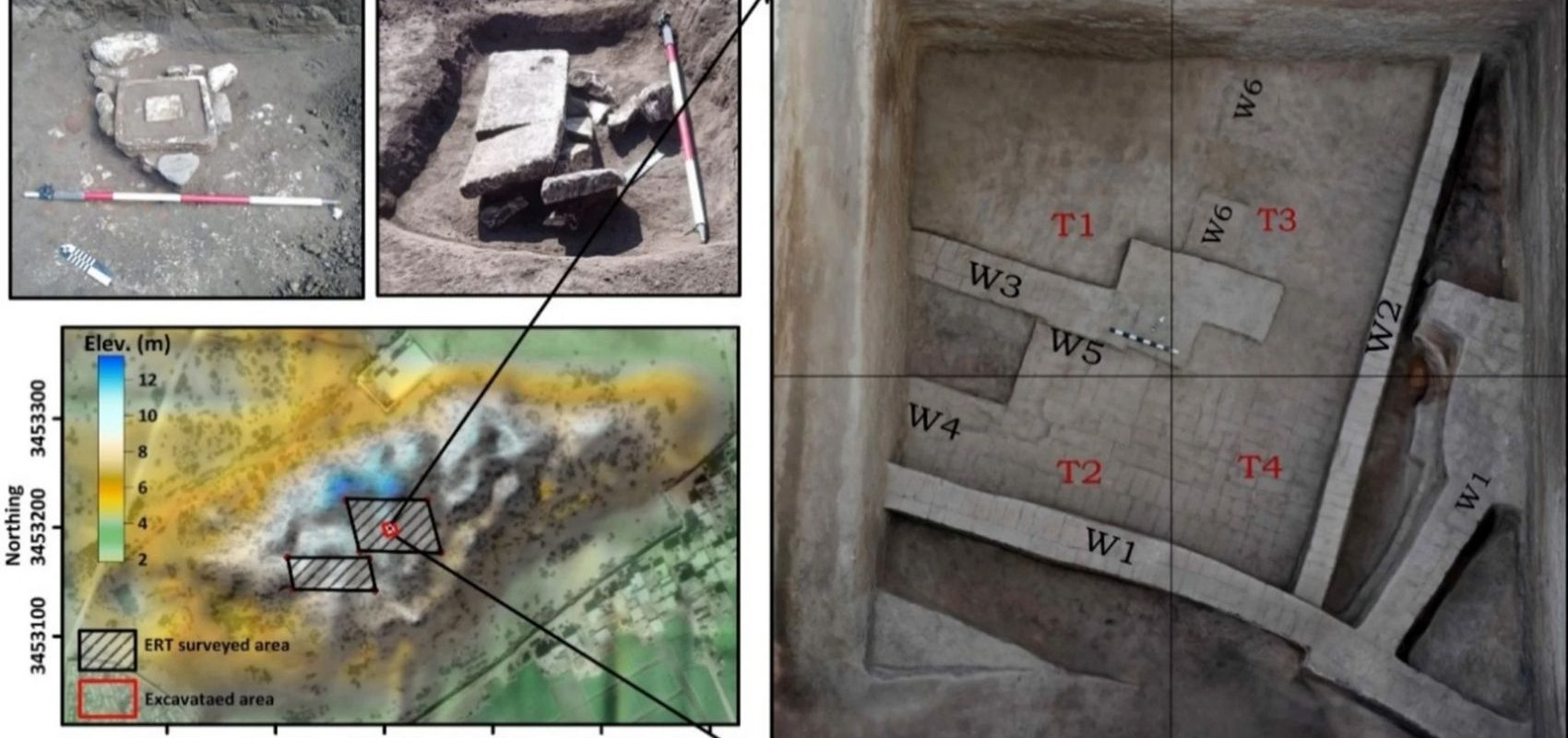 Elev. (m)
12
10
8
6
4
2

Northing
3453300
3453200
3453100

ERT surveyed area
Excavataed area

W6
T1
W6
T3
W3
W5
W2
W4
T2
T4
W1
W1